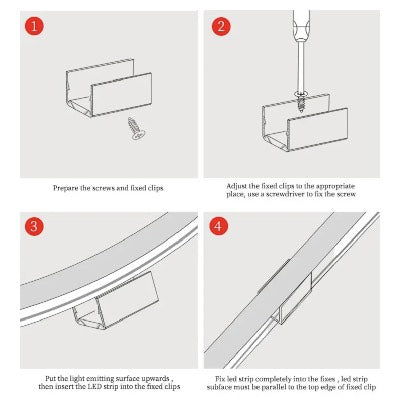 1

Prepare the screws and fixed clips

2

Adjust the fixed clips to the appropriate place, use a screwdriver to fix the screw

3

Put the light emitting surface upwards , then insert the LED strip into the fixed clips

4

Fix led strip completely into the fixes , led strip subface must be parallel to the top edge of fixed clip