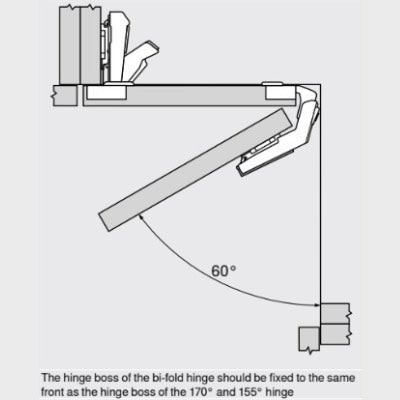 60°

The hinge boss of the bi-fold hinge should be fixed to the same front as the hinge boss of the 170° and 155° hinge