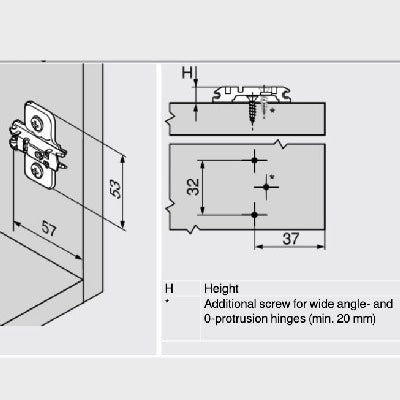 53

57

H

*

32

*

37

| H | Height |
|---|---|
| * | Additional screw for wide angle- and 0-protrusion hinges (min. 20 mm) |