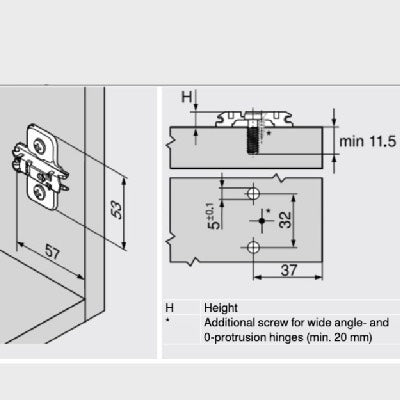 53

57

H

*

min 11.5

$5^{\pm 0.1}$

*

32

37

| H | Height |
|---|---|
| * | Additional screw for wide angle- and 0-protrusion hinges (min. 20 mm) |