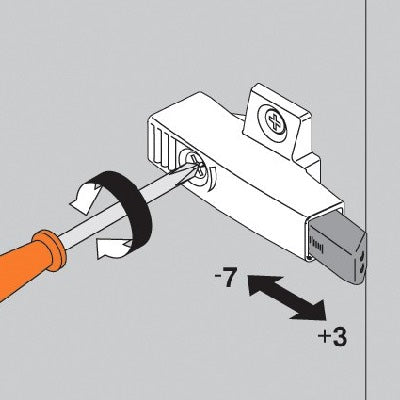 -7

+3