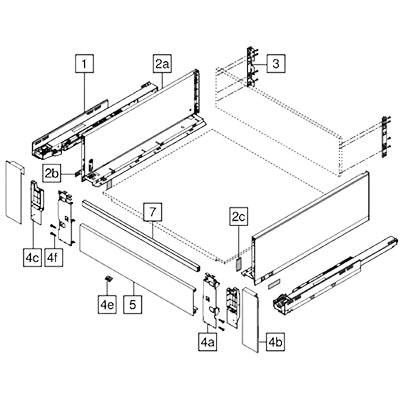 1
2a
3
2b
7
2c
4c
4f
4e
5
4a
4b