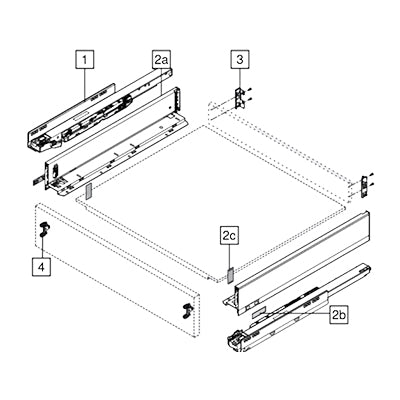 1
2a
3
2c
4
2b