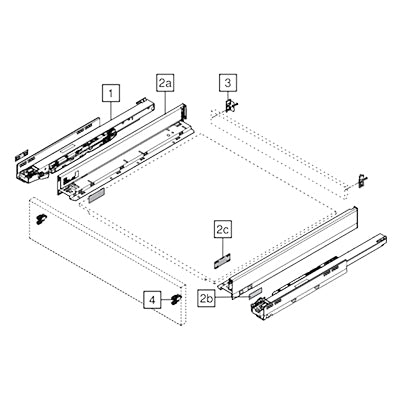 1
2a
3
2c
4
2b