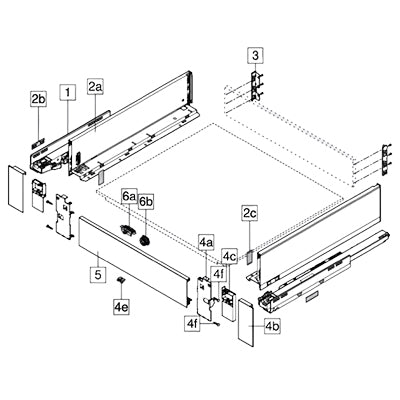 3
2b
1
2a
6a
6b
2c
4a
4c
4f
5
4e
4f
4b