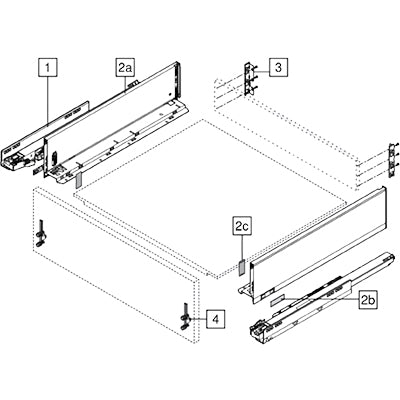 1
2a
3
2c
2b
4