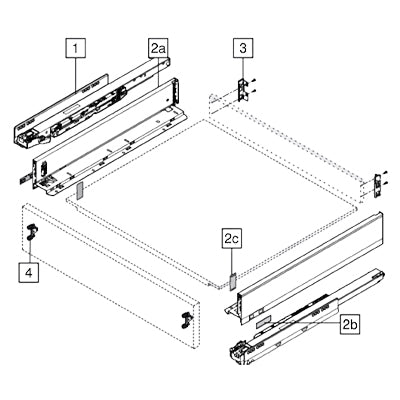 1
2a
3
2c
4
2b