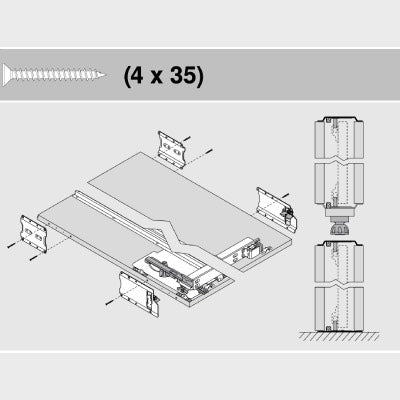 (4 x 35)