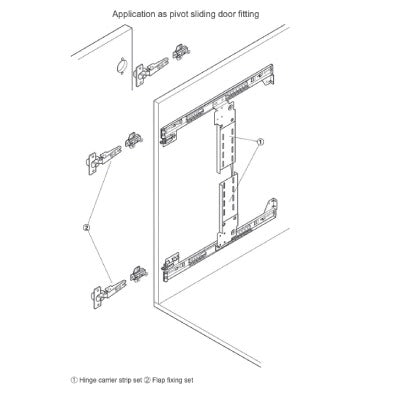 Application as pivot sliding door fitting

①

②

① Hinge carrier strip set ② Flap fixing set