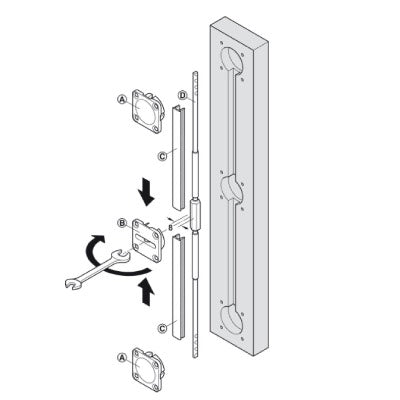 A
D
C
B
8
C
A