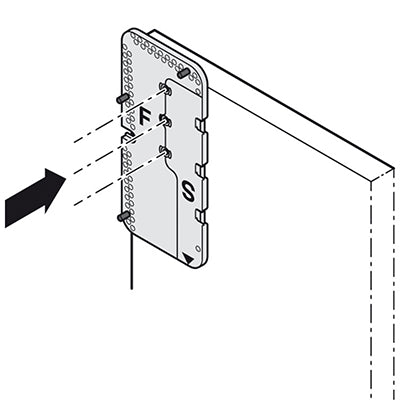 F
S