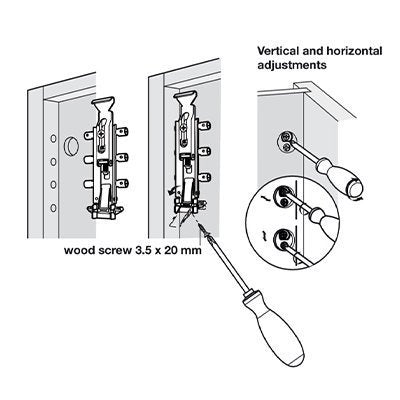 Vertical and horizontal adjustments

wood screw 3.5 x 20 mm