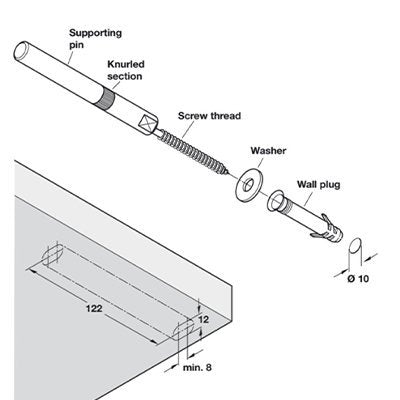 Supporting pin

Knurled section

Screw thread

Washer

Wall plug

Ø 10

122

12

min. 8