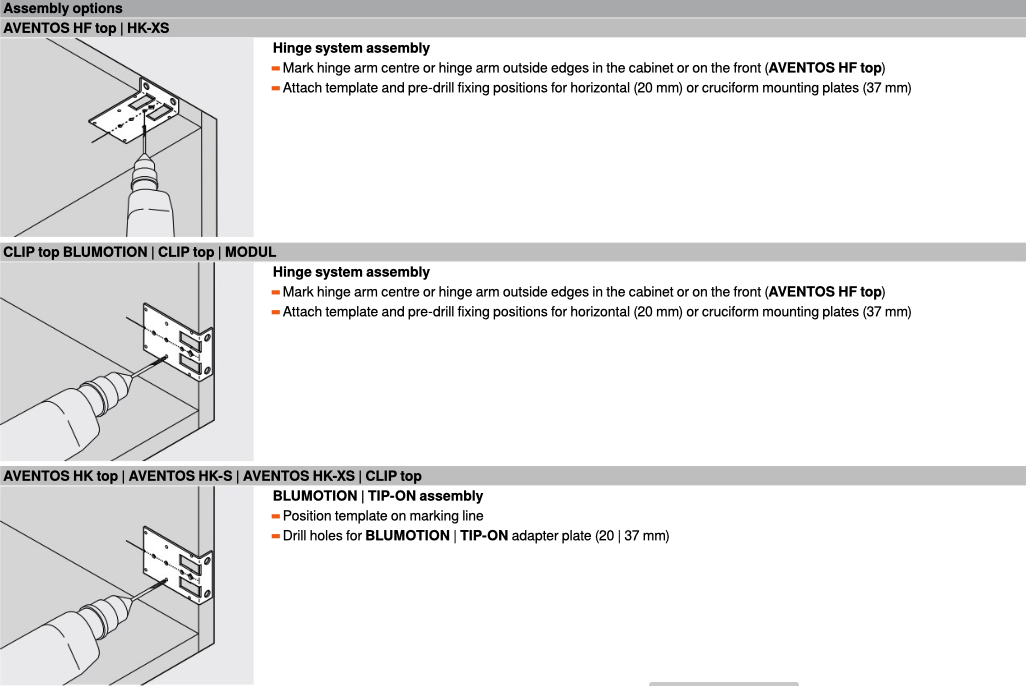 Assembly options

AVENTOS HF top | HK-XS

Hinge system assembly

- Mark hinge arm centre or hinge arm outside edges in the cabinet or on the front (AVENTOS HF top)
- Attach template and pre-drill fixing positions for horizontal (20 mm) or cruciform mounting plates (37 mm)

CLIP top BLUMOTION | CLIP top | MODUL

Hinge system assembly

- Mark hinge arm centre or hinge arm outside edges in the cabinet or on the front (AVENTOS HF top)
- Attach template and pre-drill fixing positions for horizontal (20 mm) or cruciform mounting plates (37 mm)

AVENTOS HK top | AVENTOS HK-S | AVENTOS HK-XS | CLIP top

BLUMOTION | TIP-ON assembly

- Position template on marking line
- Drill holes for BLUMOTION | TIP-ON adapter plate (20 | 37 mm)