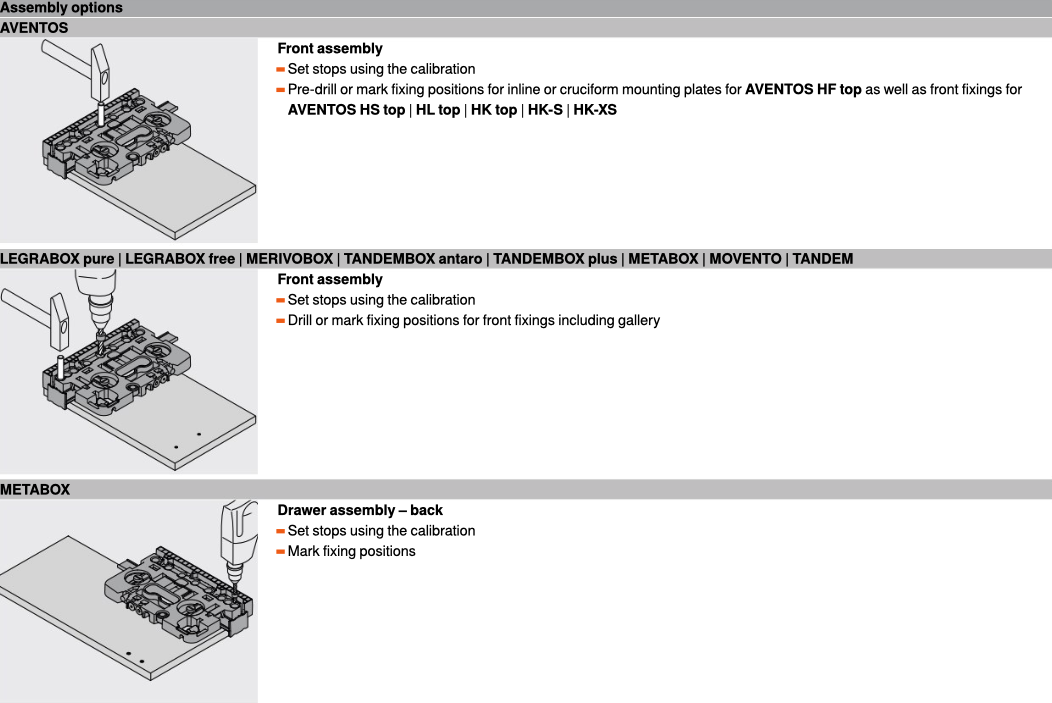 Assembly options

AVENTOS

Front assembly
- Set stops using the calibration
- Pre-drill or mark fixing positions for inline or cruciform mounting plates for AVENTOS HF top as well as front fixings for AVENTOS HS top | HL top | HK top | HK-S | HK-XS

LEGRABOX pure | LEGRABOX free | MERIVOBOX | TANDEMBOX antaro | TANDEMBOX plus | METABOX | MOVENTO | TANDEM

Front assembly
- Set stops using the calibration
- Drill or mark fixing positions for front fixings including gallery

METABOX

Drawer assembly – back
- Set stops using the calibration
- Mark fixing positions