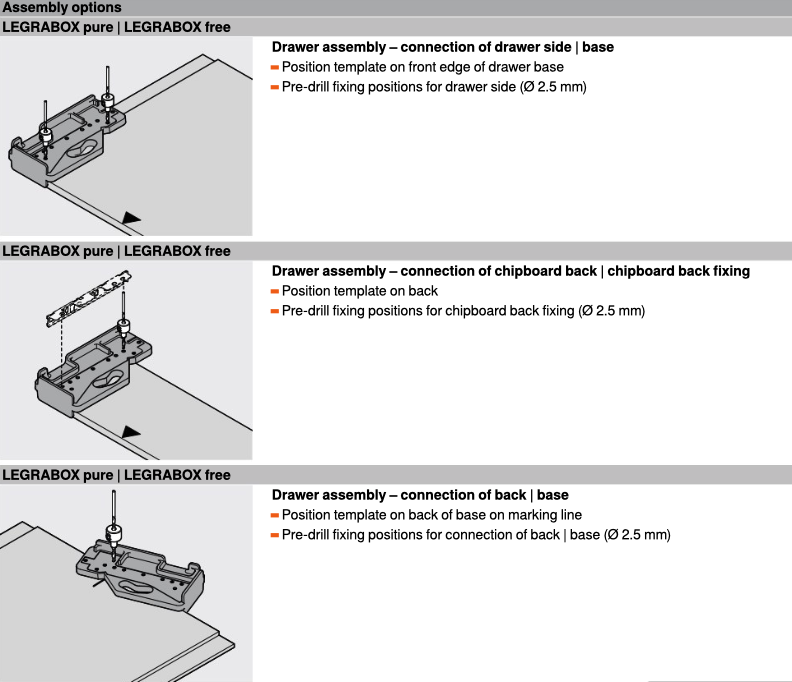 Assembly options

LEGRABOX pure | LEGRABOX free

Drawer assembly – connection of drawer side | base
- Position template on front edge of drawer base
- Pre-drill fixing positions for drawer side (Ø 2.5 mm)

LEGRABOX pure | LEGRABOX free

Drawer assembly – connection of chipboard back | chipboard back fixing
- Position template on back
- Pre-drill fixing positions for chipboard back fixing (Ø 2.5 mm)

LEGRABOX pure | LEGRABOX free

Drawer assembly – connection of back | base
- Position template on back of base on marking line
- Pre-drill fixing positions for connection of back | base (Ø 2.5 mm)