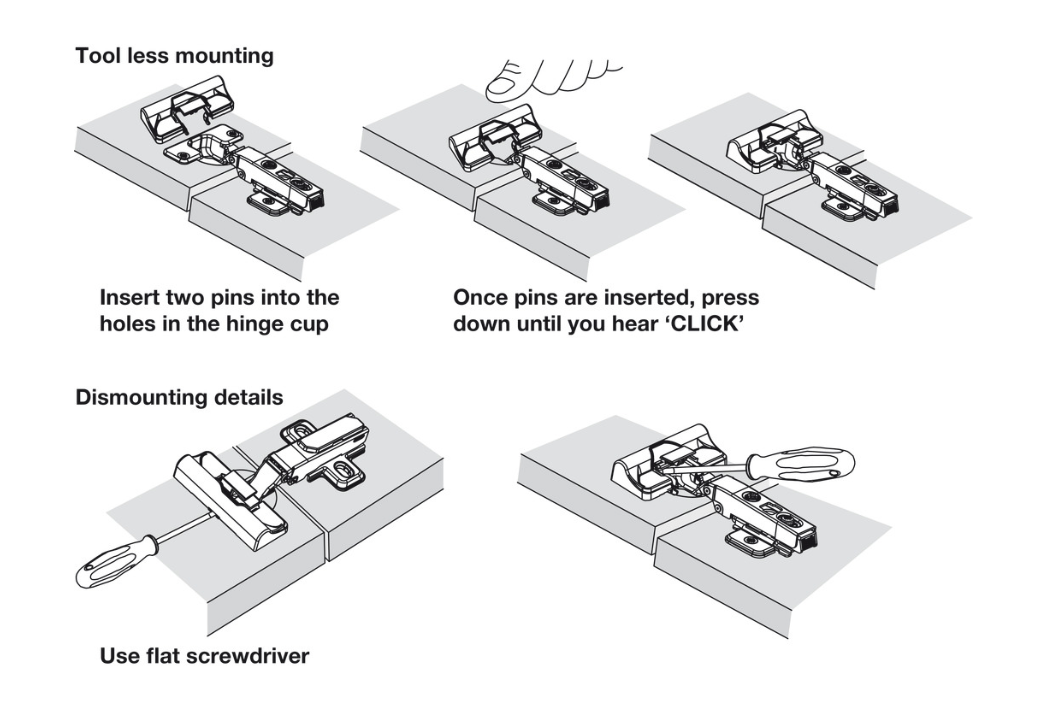 Tool less mounting

Insert two pins into the holes in the hinge cup

Once pins are inserted, press down until you hear 'CLICK'

Dismounting details

Use flat screwdriver