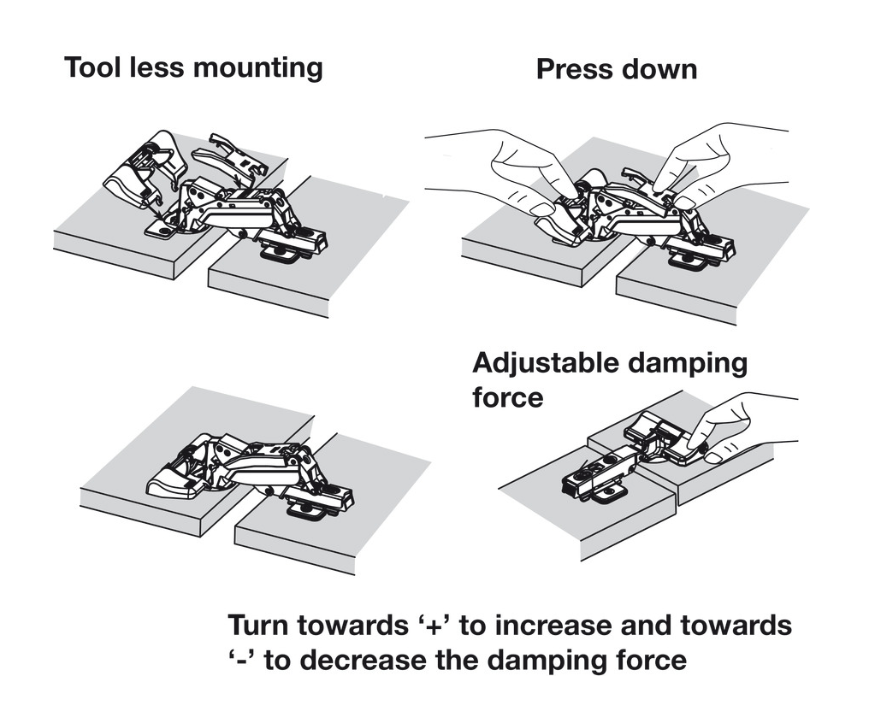 Tool less mounting

Press down

Adjustable damping force

Turn towards ‘+’ to increase and towards ‘-’ to decrease the damping force