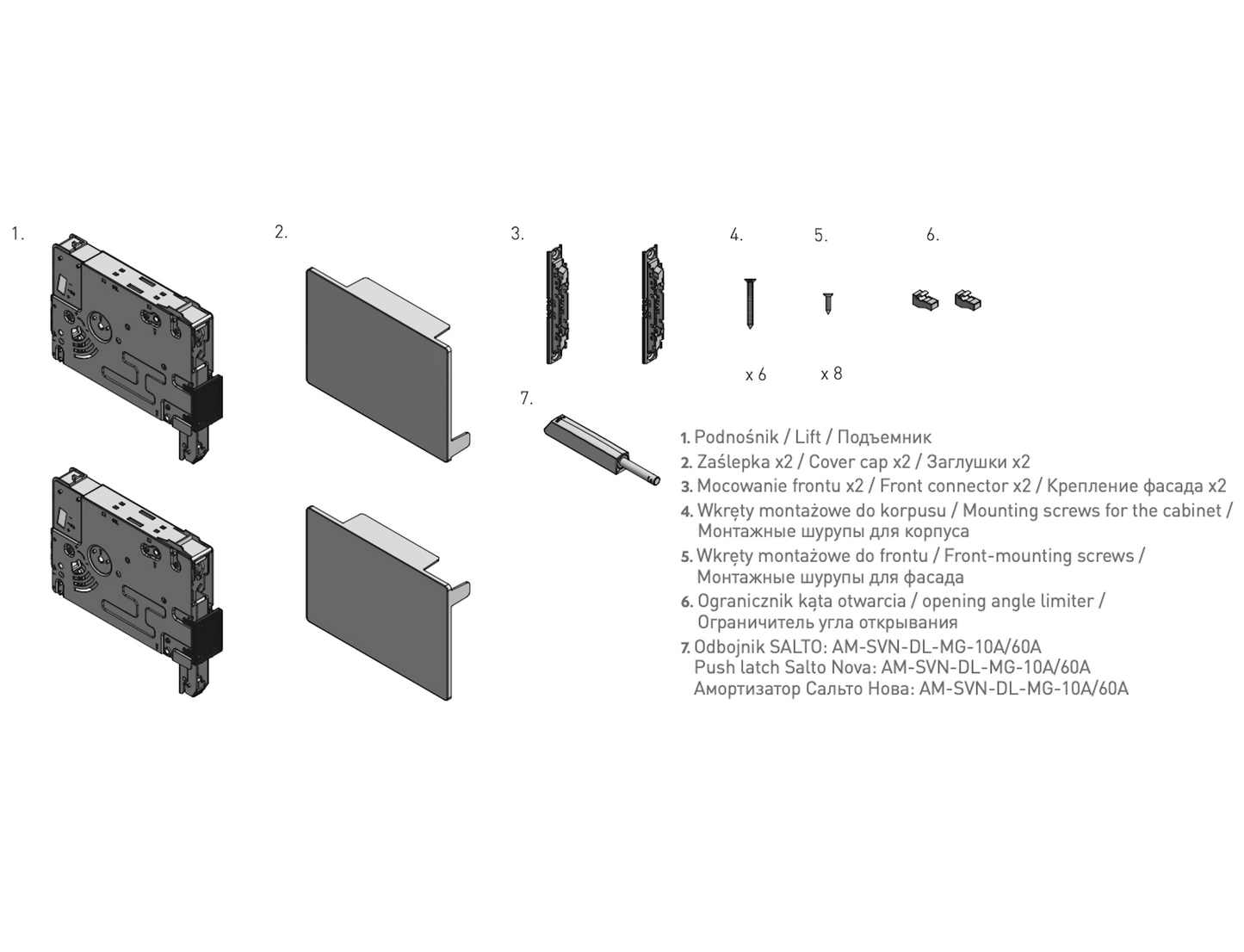 1.

2.

3.

4.

5.

6.

x 6

x 8

7.

1. Podnośnik / Lift / Подъемник
2. Zaślepka x2 / Cover cap x2 / Заглушки x2
3. Mocowanie frontu x2 / Front connector x2 / Крепление фасада x2
4. Wkręty montażowe do korpusu / Mounting screws for the cabinet / Монтажные шурупы для корпуса
5. Wkręty montażowe do frontu / Front-mounting screws / Монтажные шурупы для фасада
6. Ogranicznik kąta otwarcia / opening angle limiter / Ограничитель угла открывания
7. Odbojnik SALTO: AM-SVN-DL-MG-10A/60A
Push latch Salto Nova: AM-SVN-DL-MG-10A/60A
Амортизатор Сальто Нова: AM-SVN-DL-MG-10A/60A