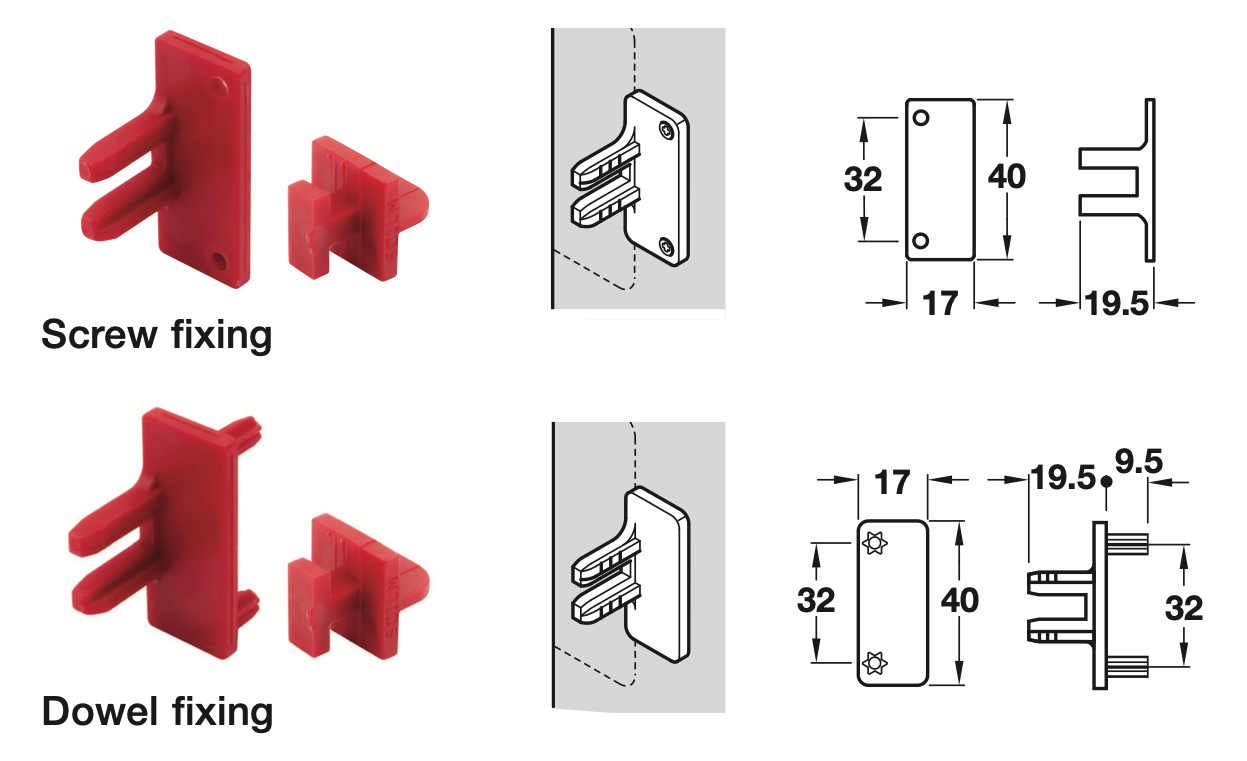 Screw fixing

32
40
17
19.5

Dowel fixing

17
19.5
9.5
32
40
32