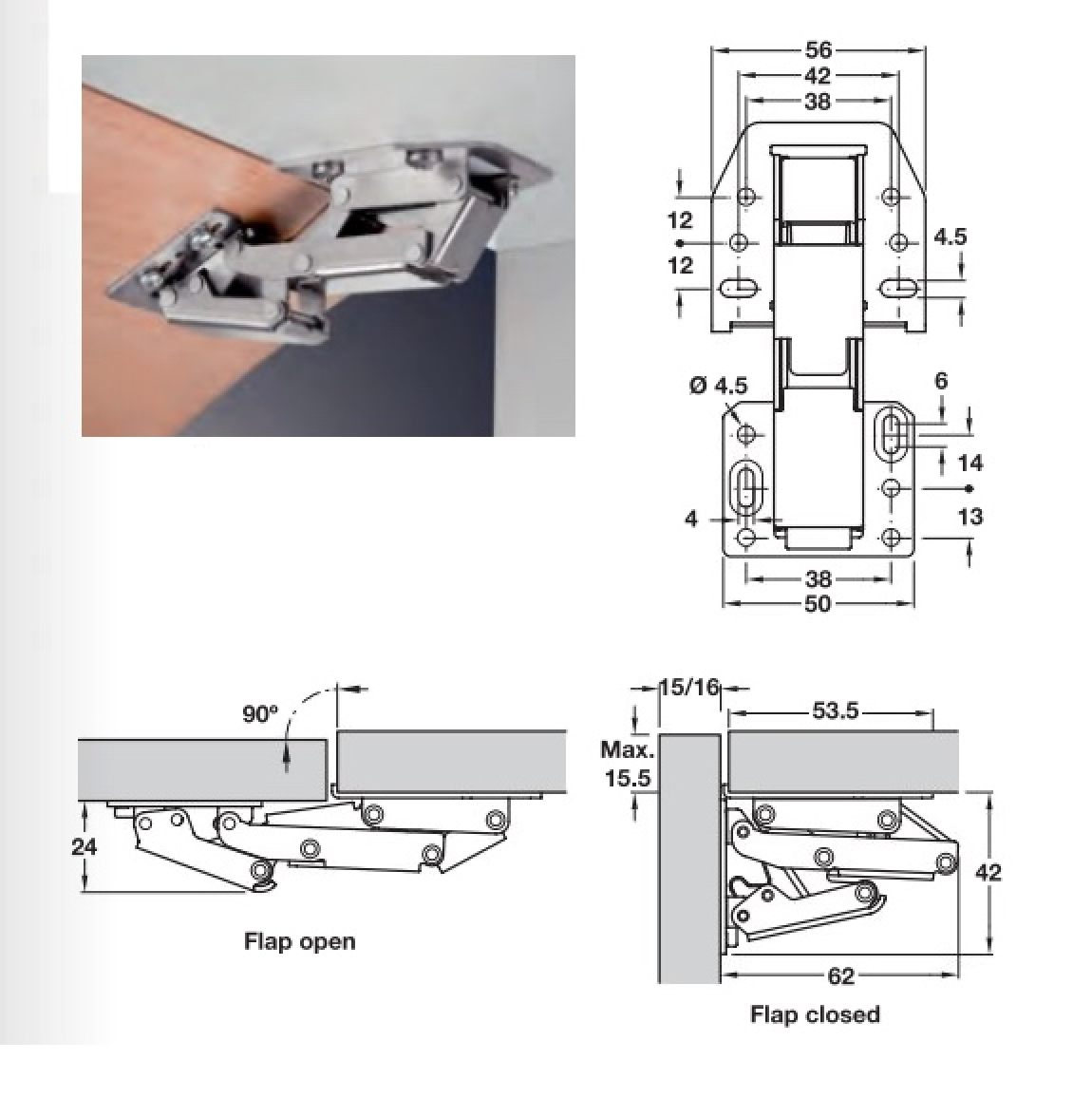 56
42
38
12
12
4.5
Ø 4.5
6
14
13
4
38
50

90°
24
Flap open

15/16
53.5
Max.
15.5
42
62
Flap closed