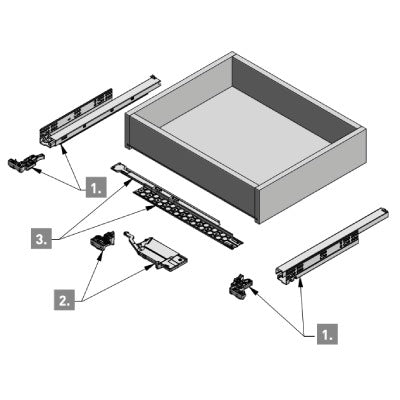 1.

3.

2.

1.