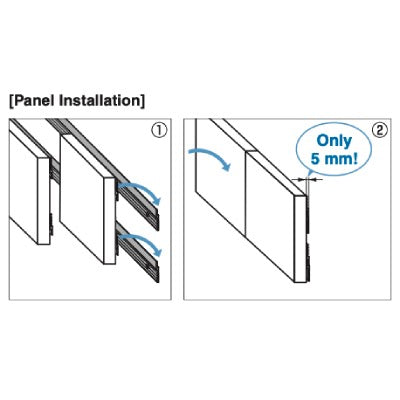 [Panel Installation]

①

②

Only 5 mm!