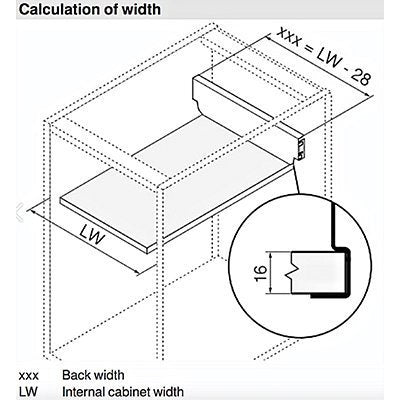 Calculation of width

xxx = LW - 28

LW

16

xxx Back width
LW Internal cabinet width