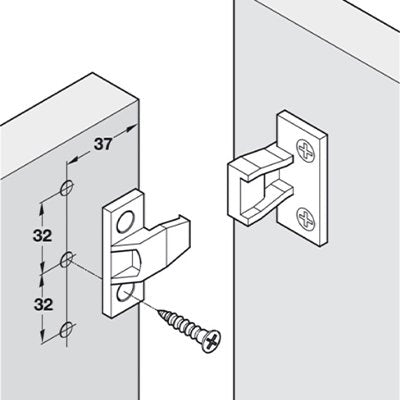 37

32

32