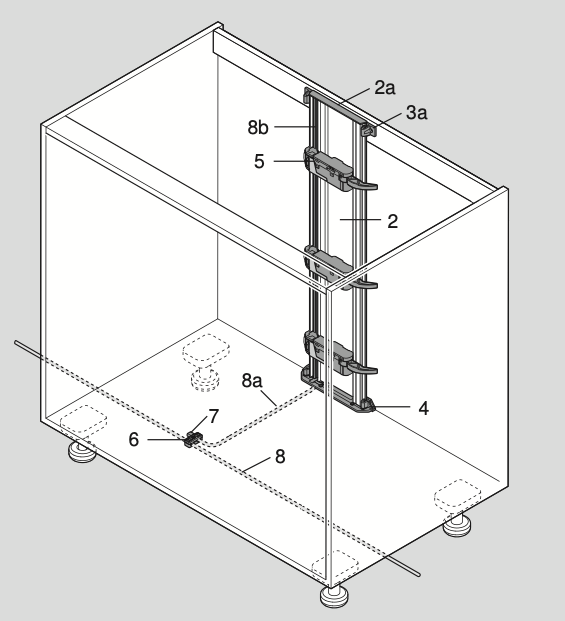 2a
3a
8b
5
2
8a
4
7
6
8