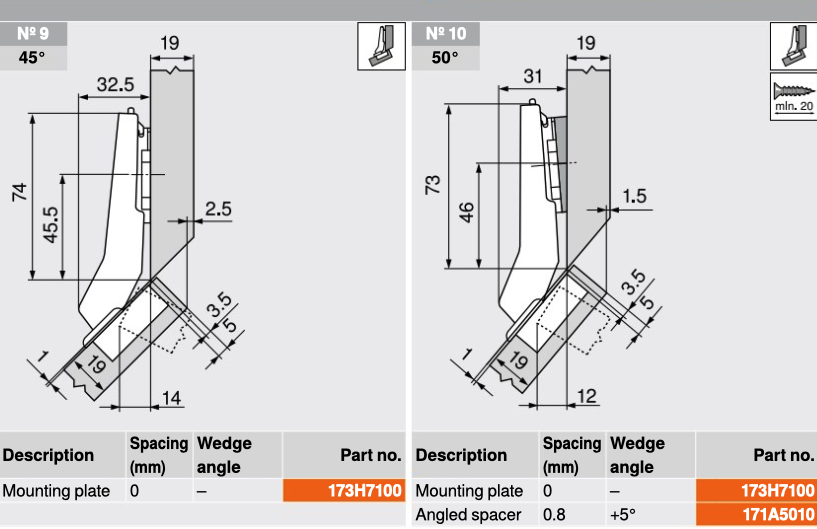 № 9
45°

19
32.5
74
45.5
2.5
3.5
5
1
19
14

| Description | Spacing (mm) | Wedge angle | Part no. |
|---|---|---|---|
| Mounting plate | 0 | – | 173H7100 |

№ 10
50°

min. 20

19
31
73
46
1.5
3.5
5
1
19
12

| Description | Spacing (mm) | Wedge angle | Part no. |
|---|---|---|---|
| Mounting plate | 0 | – | 173H7100 |
| Angled spacer | 0.8 | +5° | 171A5010 |