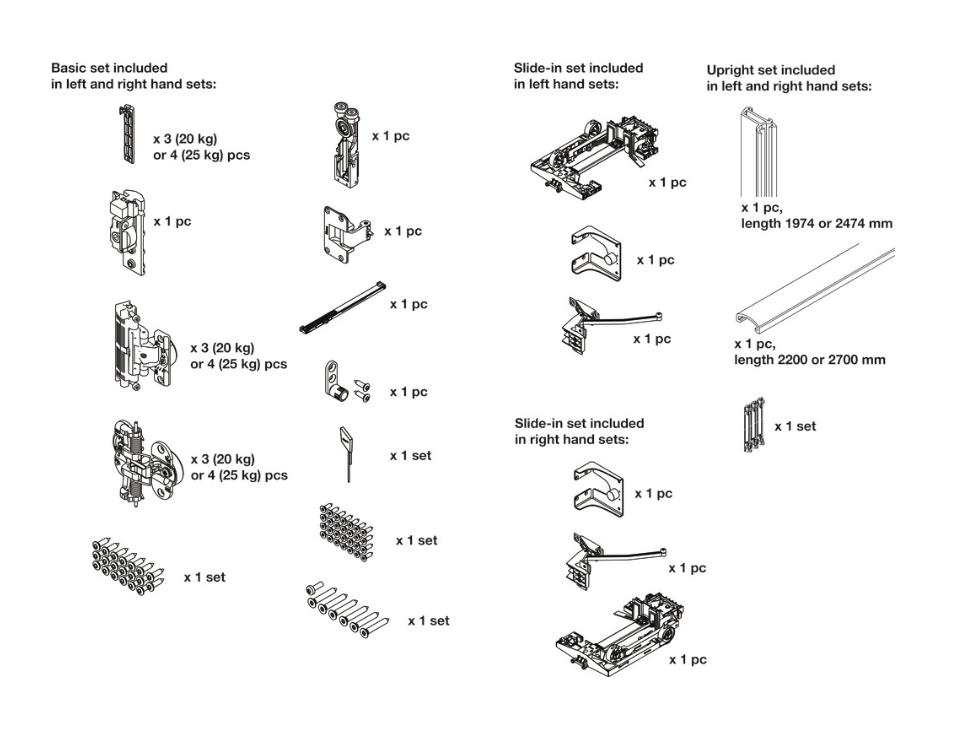 Basic set included in left and right hand sets:

x 3 (20 kg) or 4 (25 kg) pcs

x 1 pc

x 3 (20 kg) or 4 (25 kg) pcs

x 3 (20 kg) or 4 (25 kg) pcs

x 1 set

x 1 pc

x 1 pc

x 1 pc

x 1 pc

x 1 set

x 1 set

x 1 set

Slide-in set included in left hand sets:

x 1 pc

x 1 pc

x 1 pc

Slide-in set included in right hand sets:

x 1 pc

x 1 pc

x 1 pc

Upright set included in left and right hand sets:

x 1 pc, length 1974 or 2474 mm

x 1 pc, length 2200 or 2700 mm

x 1 set