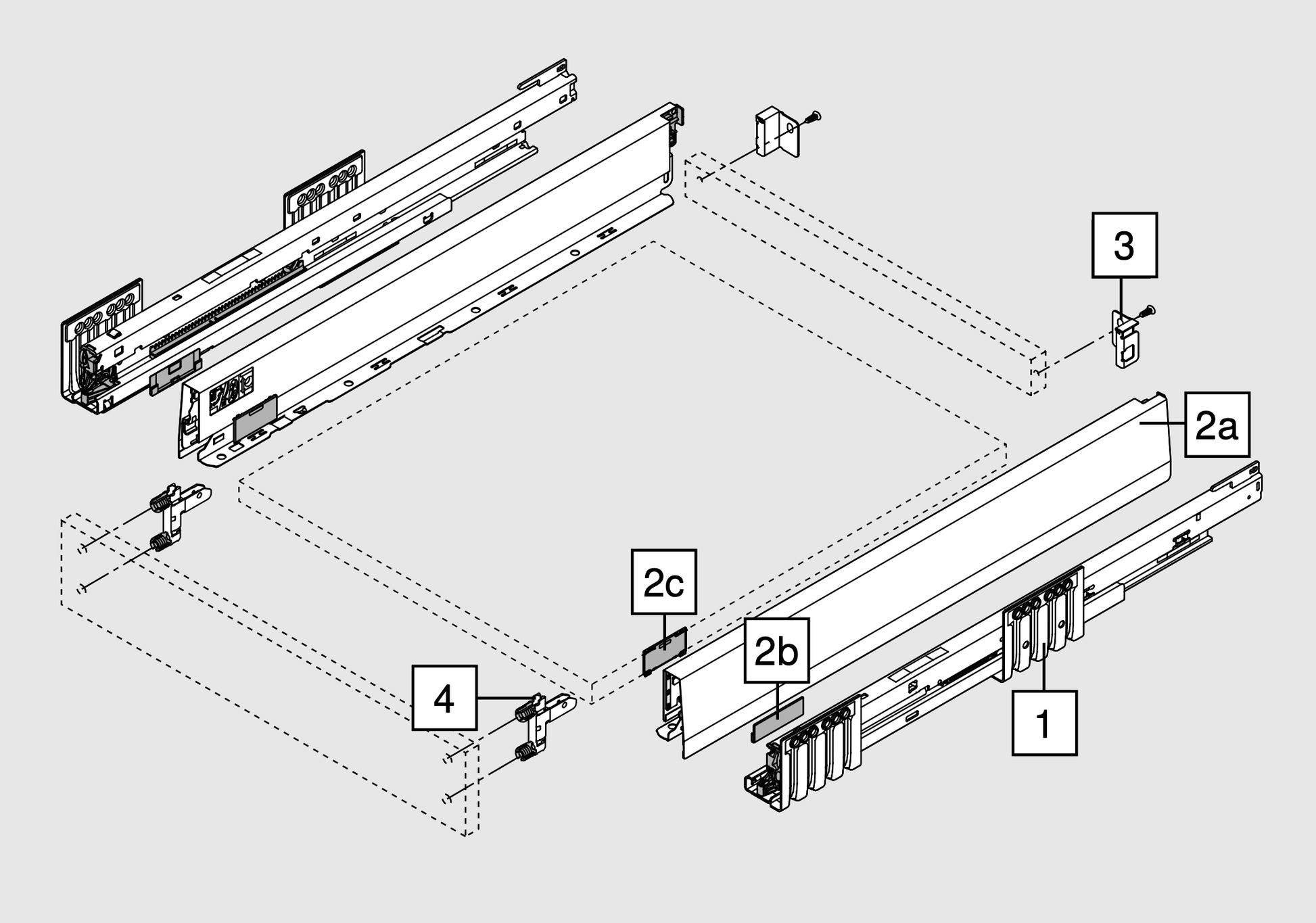 3

2a

2c

2b

4

1