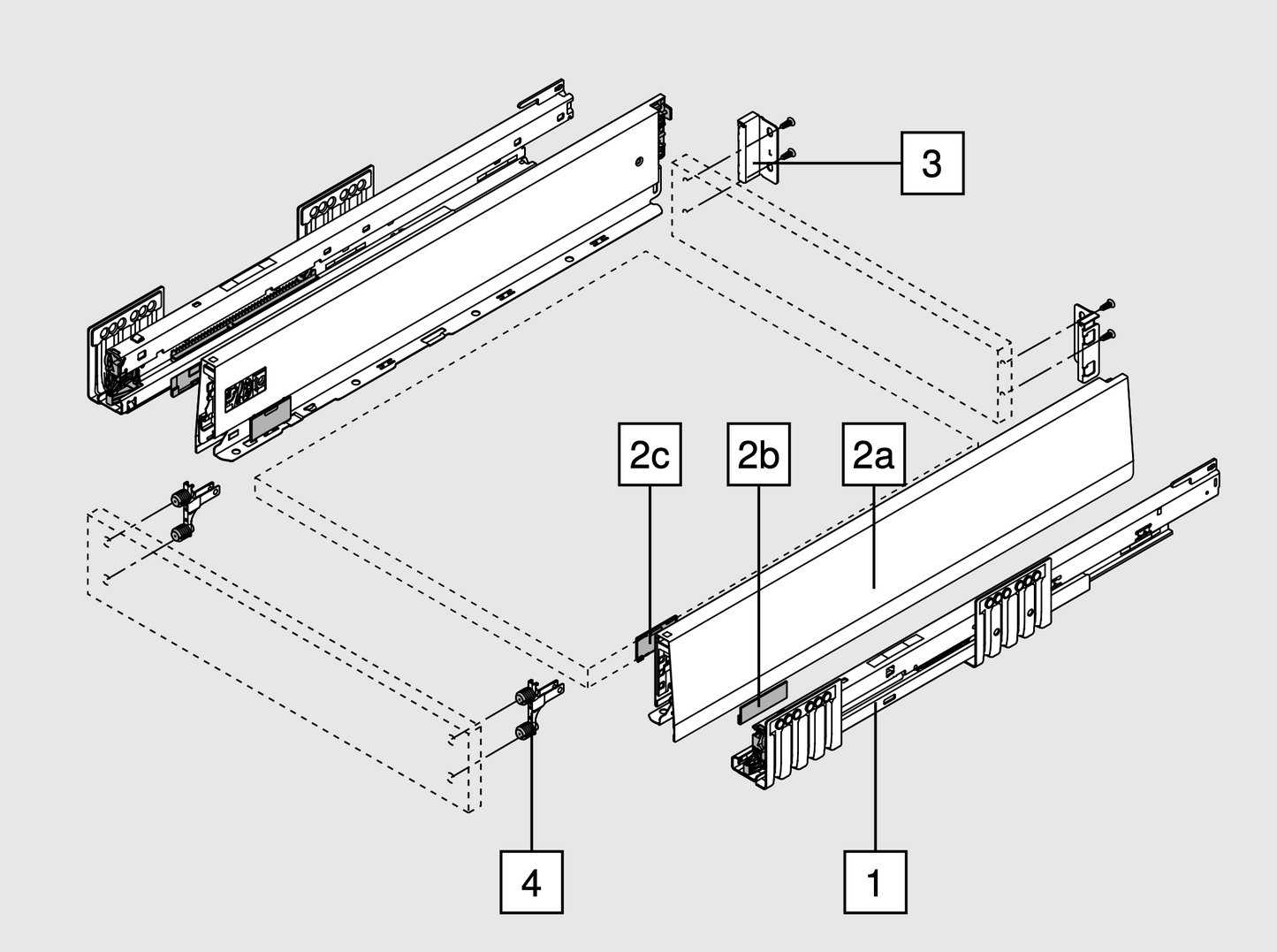 3

2c

2b

2a

4

1