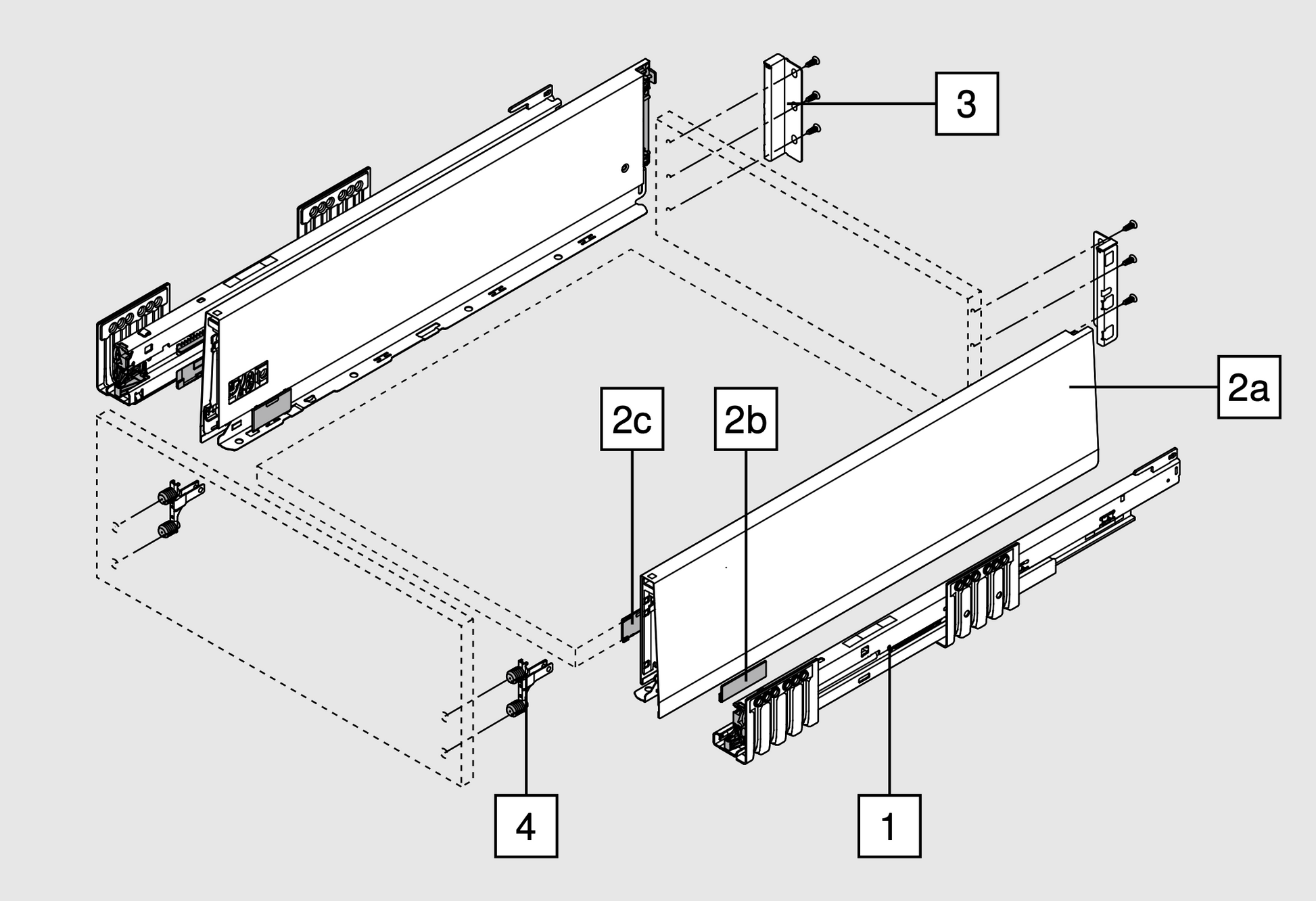 3

2a

2c

2b

4

1