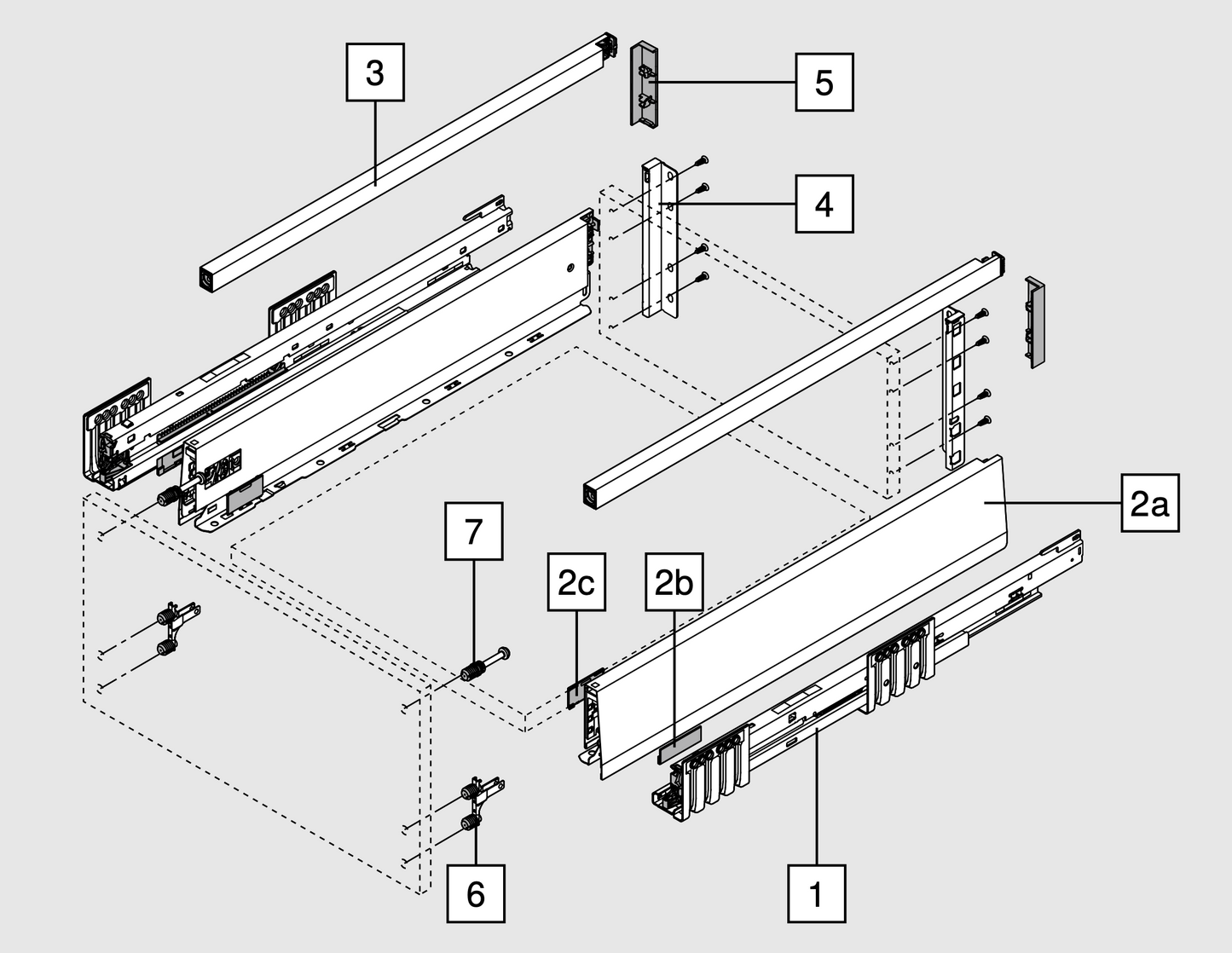 3
5
4
2a
7
2c
2b
6
1