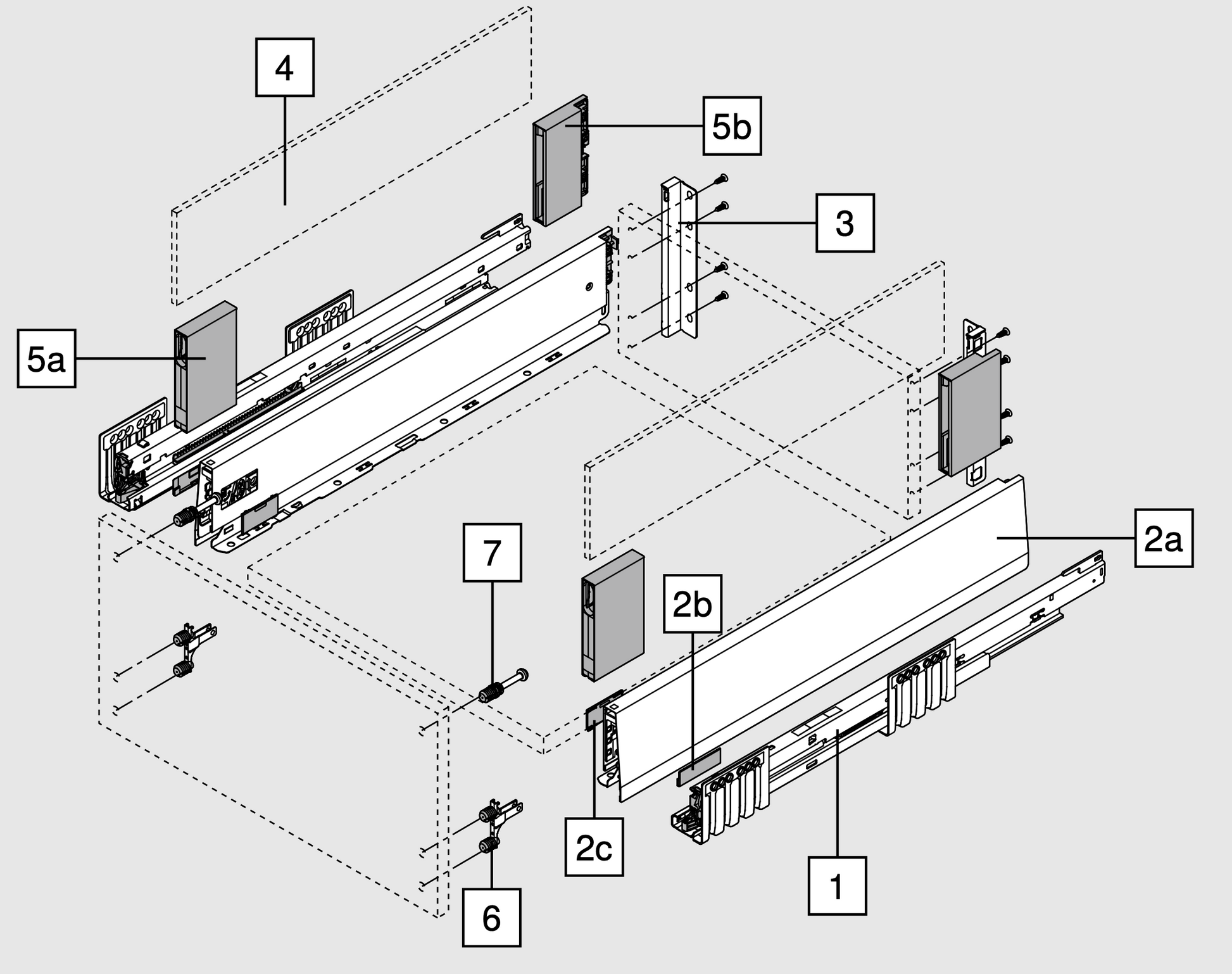 4

5b

3

5a

2a

7

2b

2c

1

6