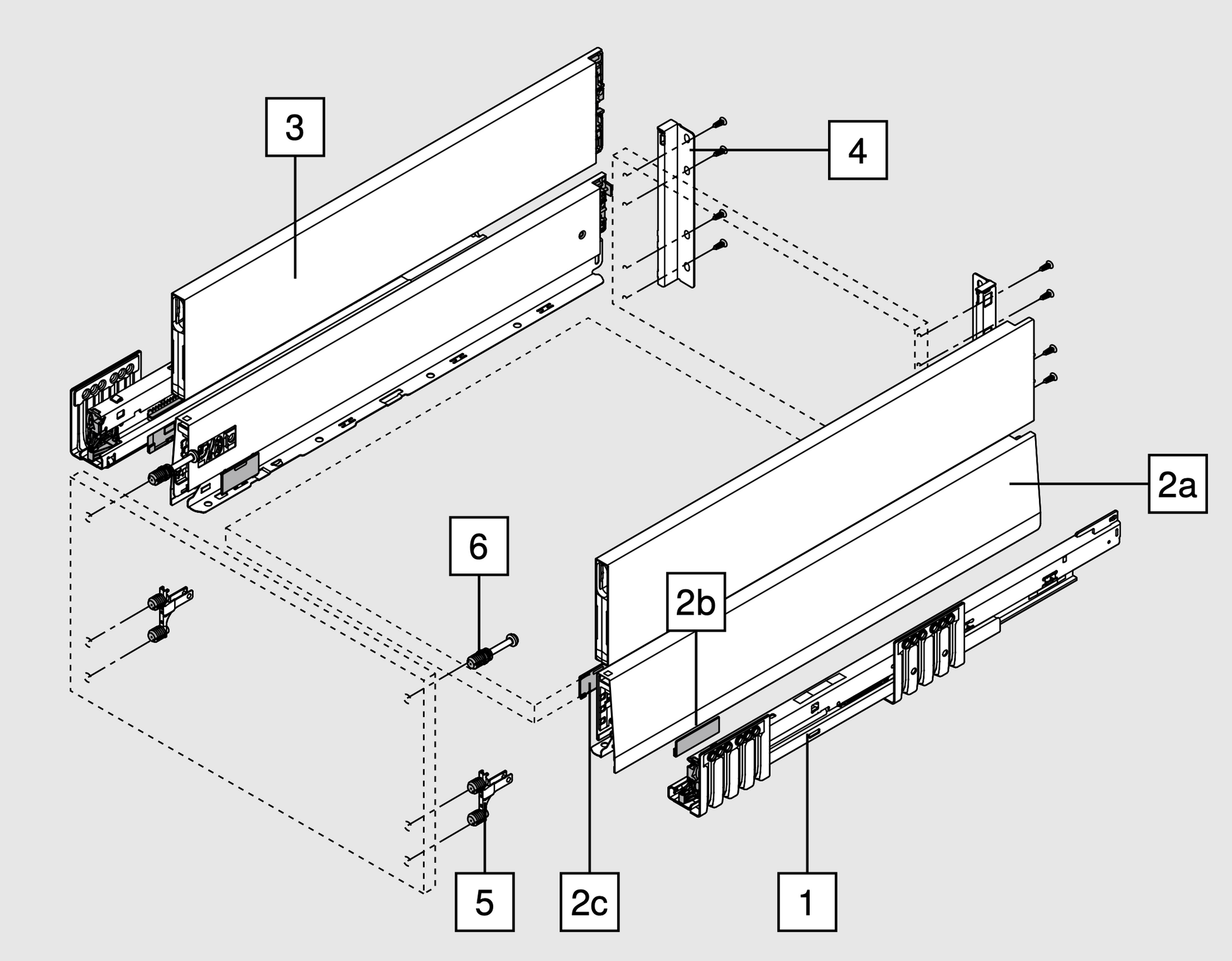 3
4
2a
6
2b
5
2c
1