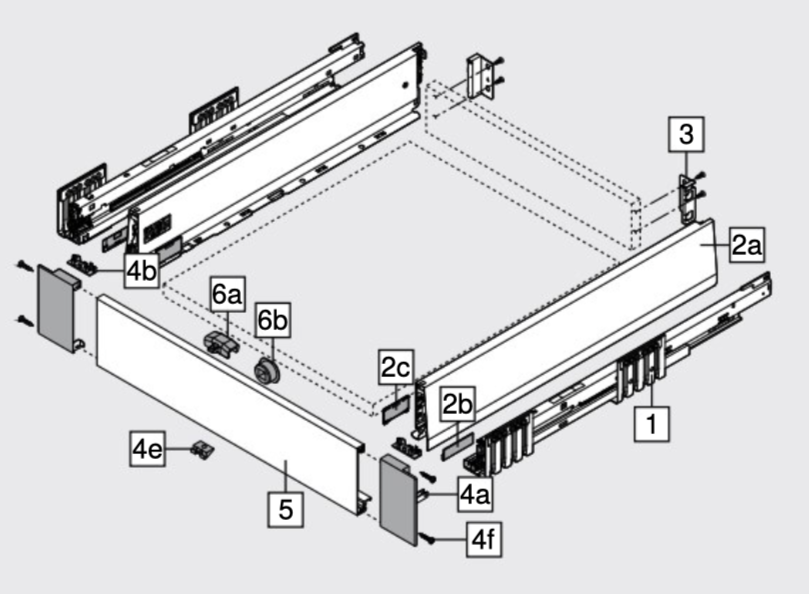 3
2a
4b
6a
6b
2c
2b
1
4e
5
4a
4f