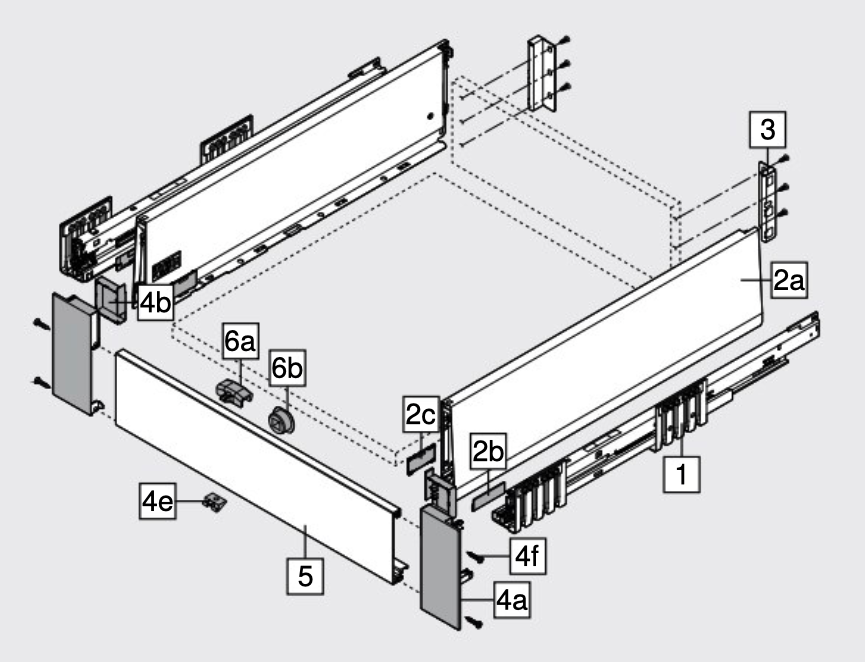 3
2a
4b
6a
6b
2c
2b
1
4e
5
4f
4a