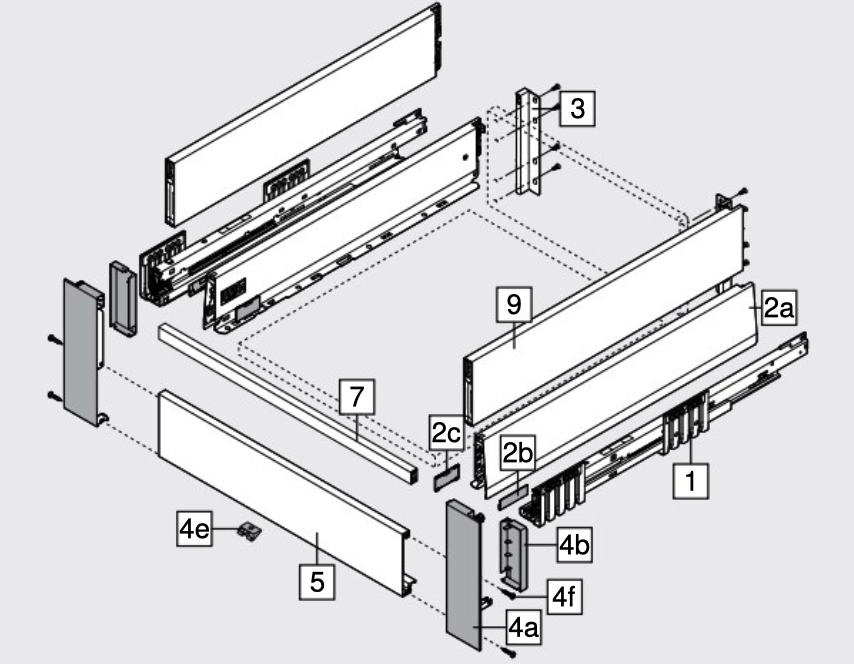 3
9
2a
7
2c
2b
1
4e
5
4b
4f
4a