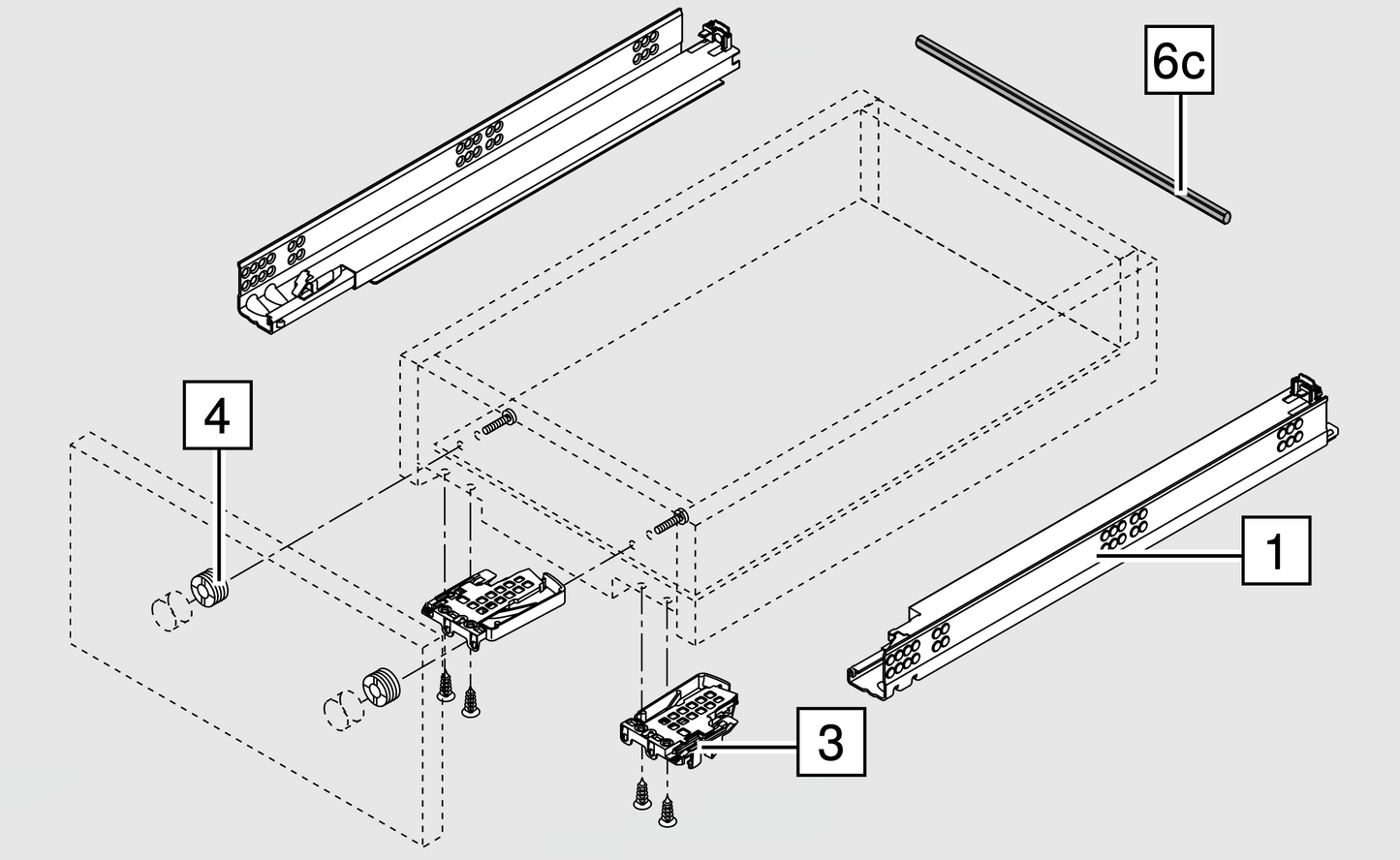 6c

4

1

3