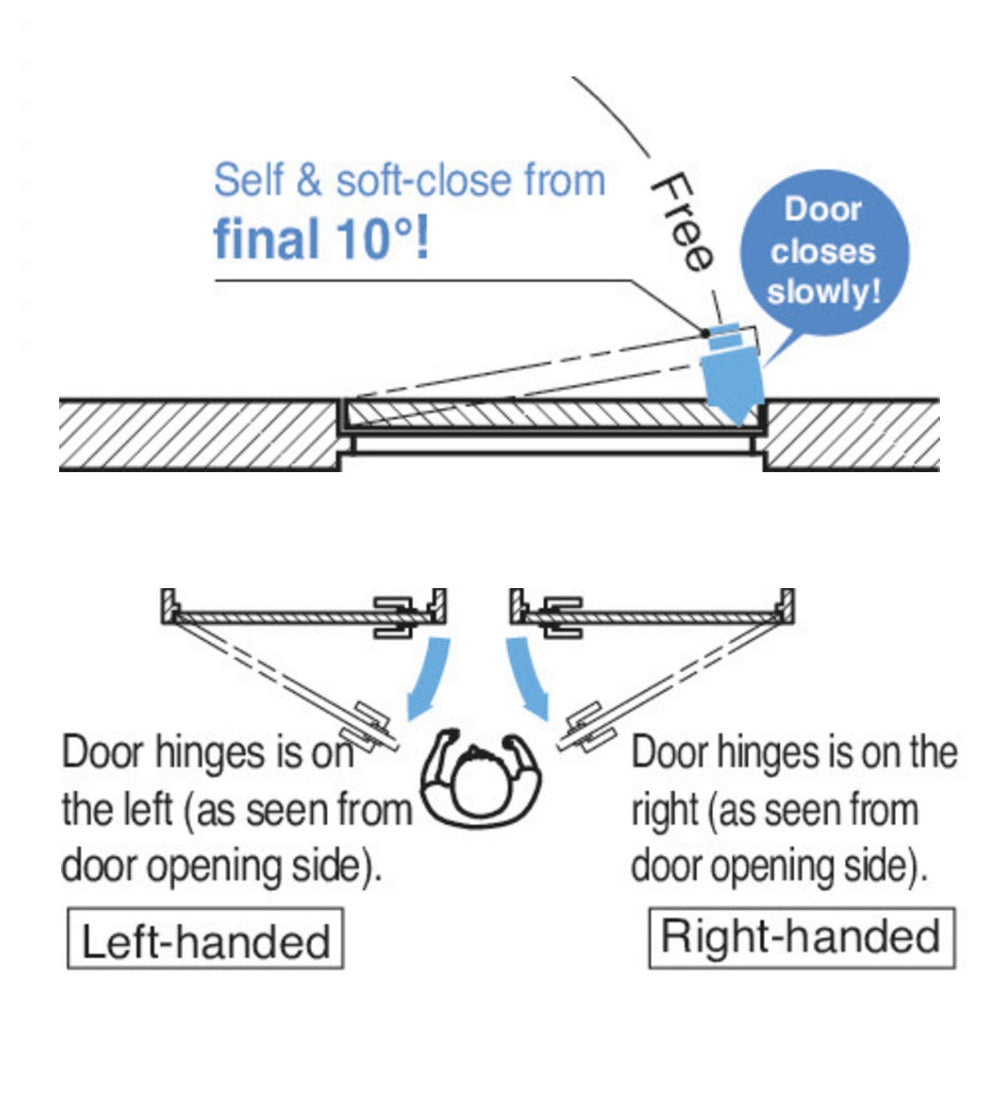 Self & soft-close from
final 10°!

Free

Door closes slowly!

Door hinges is on the left (as seen from door opening side).

Left-handed

Door hinges is on the right (as seen from door opening side).

Right-handed